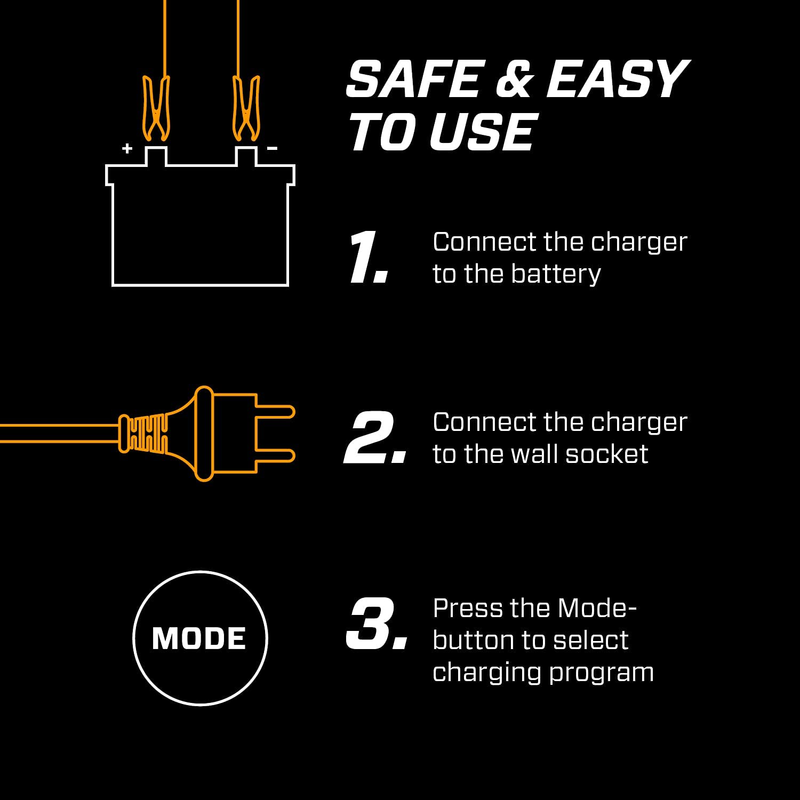 SAFE & EASY TO USE

+ -

1. Connect the charger to the battery

2. Connect the charger to the wall socket

MODE

3. Press the Mode-button to select charging program