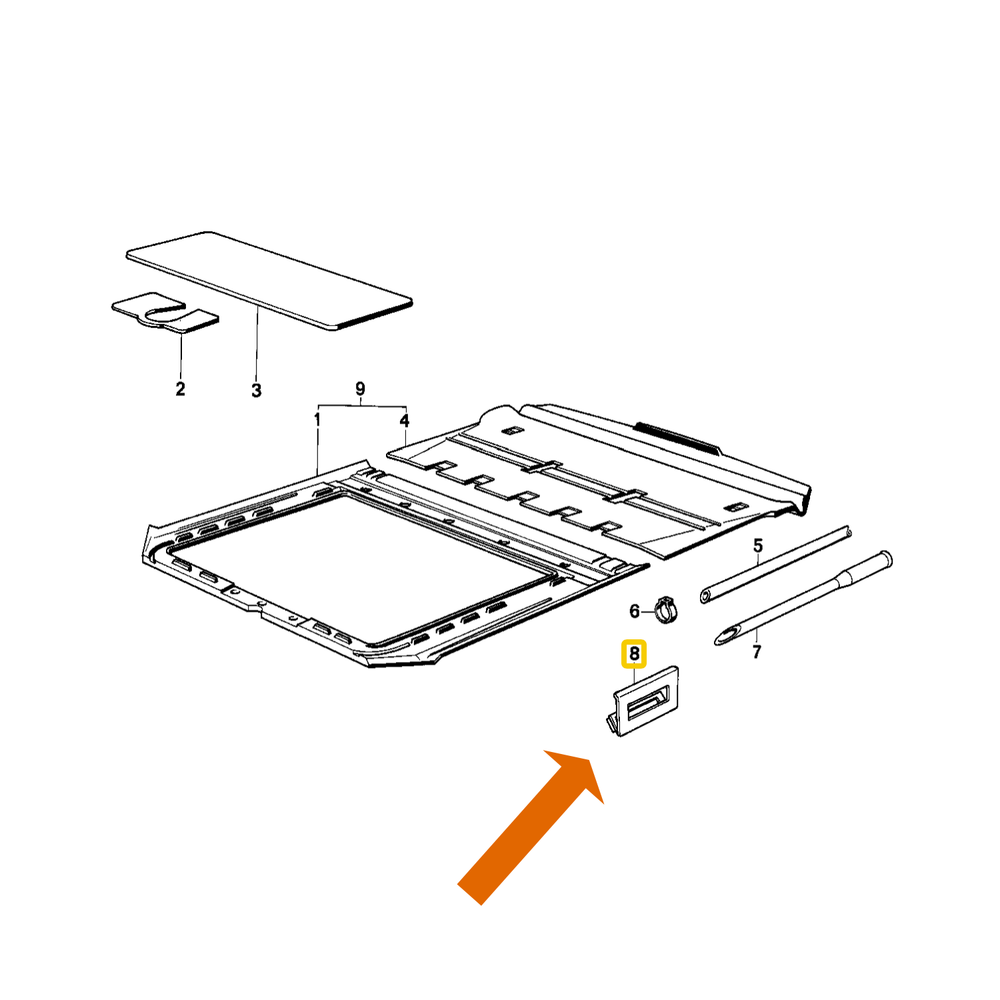 2
3
9
1
4
5
6
7
8