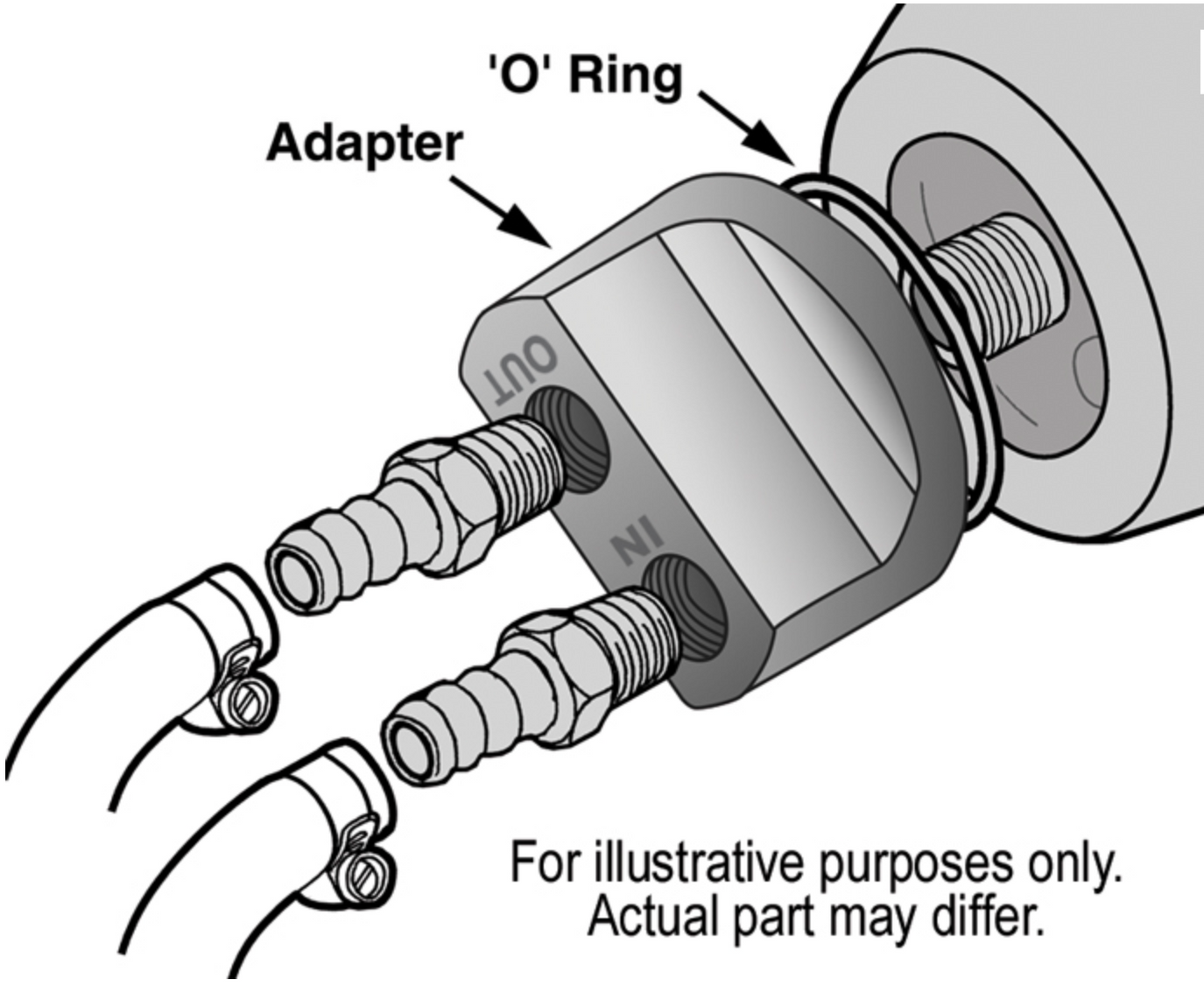 'O' Ring

Adapter

OUT

IN

For illustrative purposes only.
Actual part may differ.