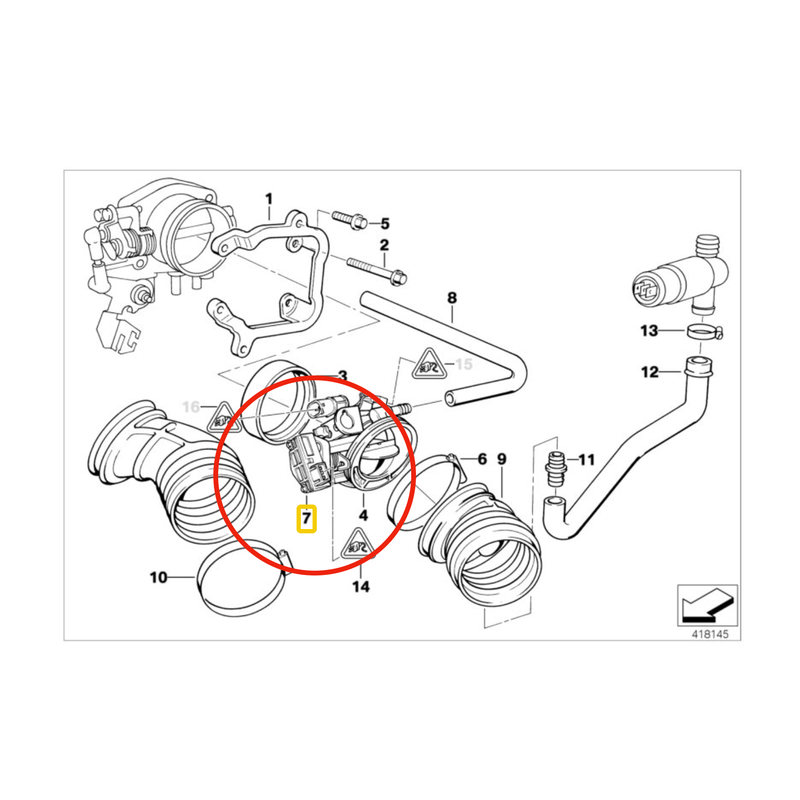 1
5
2
8
13
12
3
15
16
6
9
11
7
4
10
14
418145