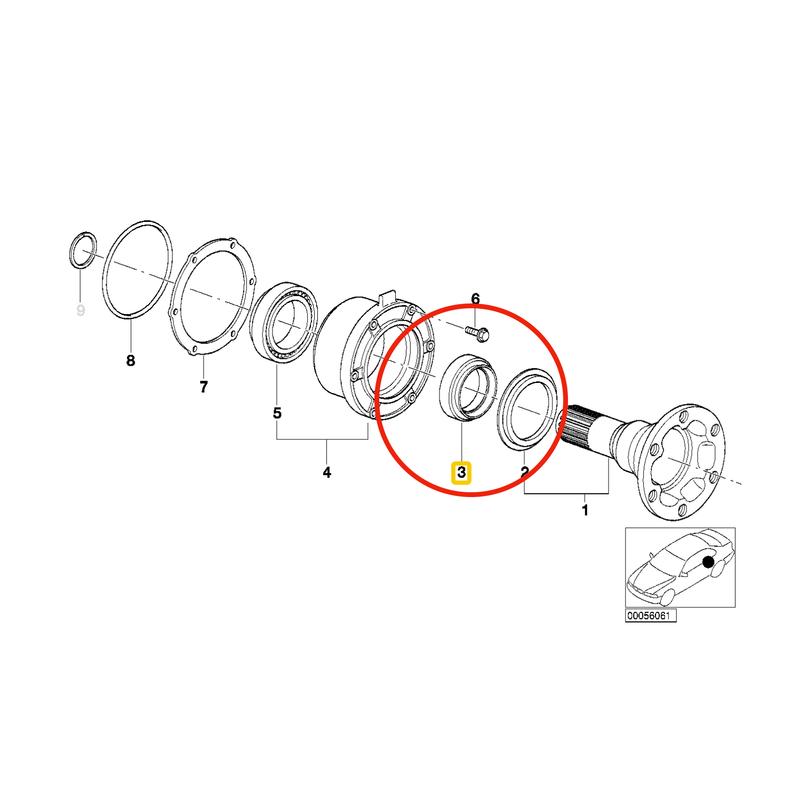 9
8
7
5
4
6
3
2
1
00056061