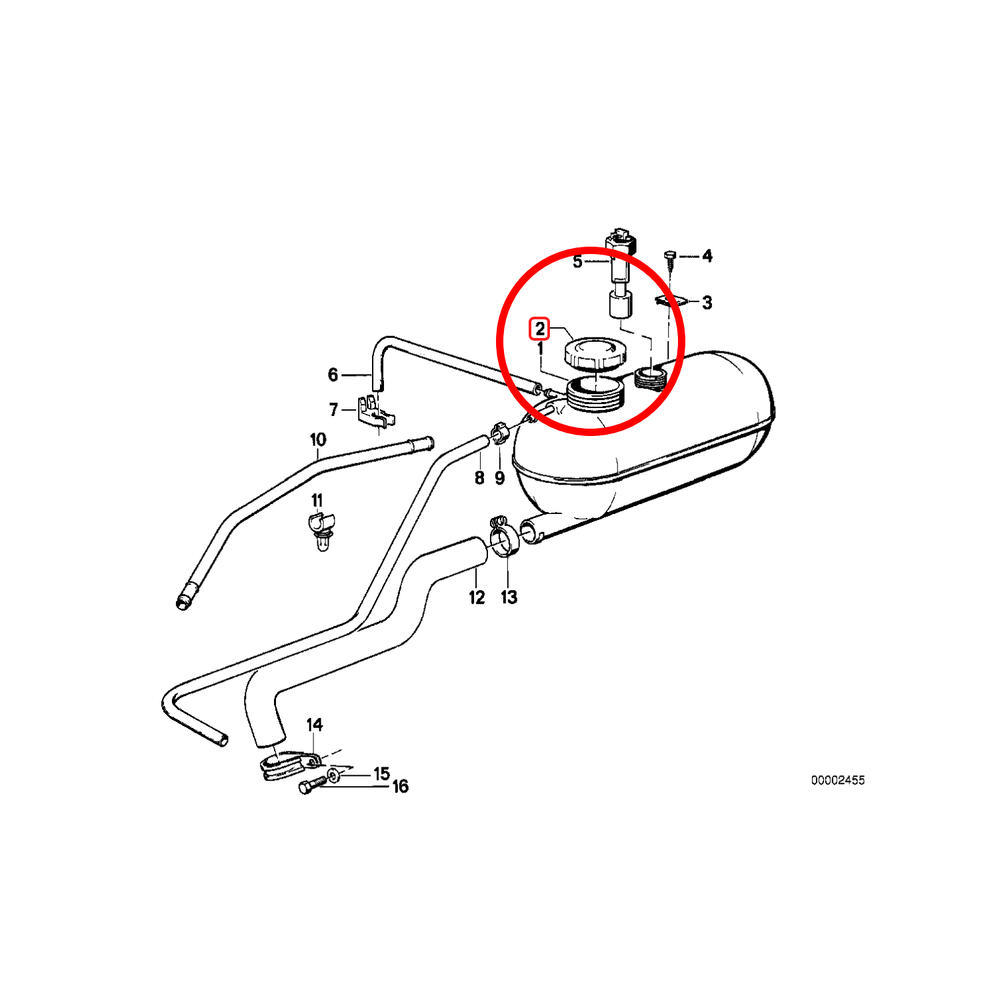 5
4
3
2
1
6
7
10
8
9
11
12
13
14
15
16
00002455