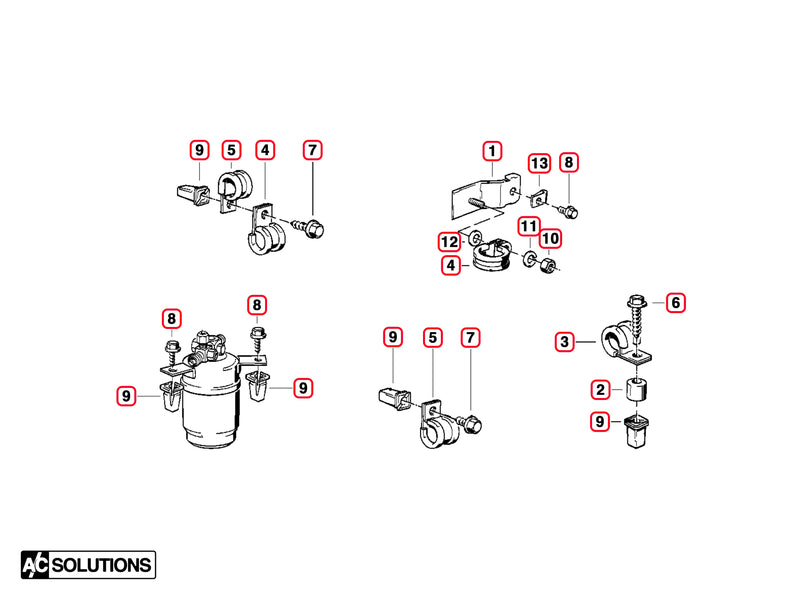 9 5 4 7

1 13 8 12 11 10 4

8 8 9 9

9 5 7

6 3 2 9

A/C SOLUTIONS