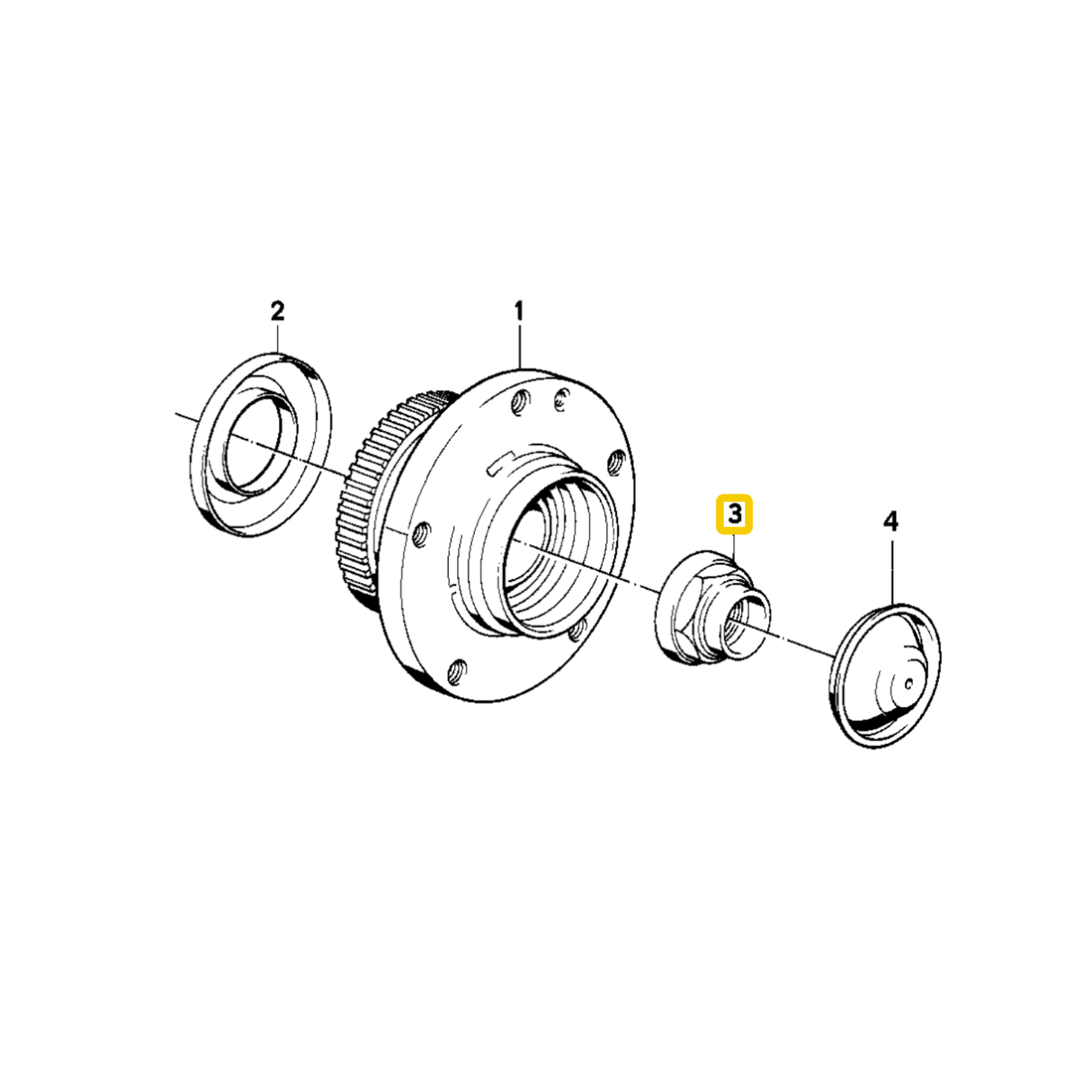 2
1
3
4